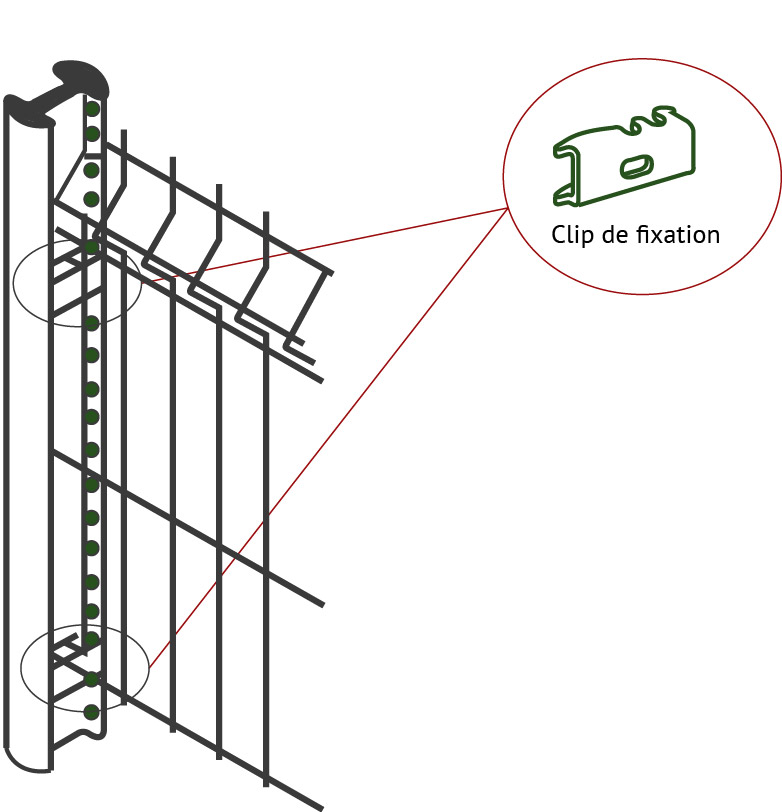 Clip de fixation